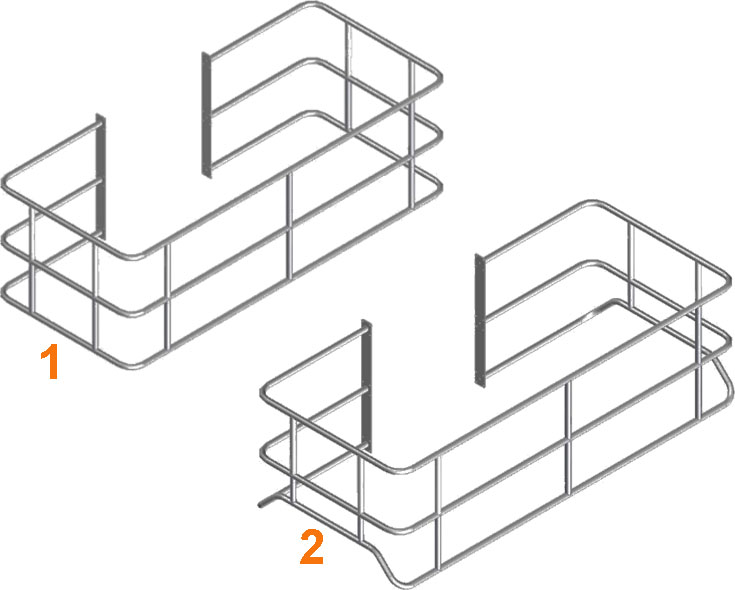 1

2